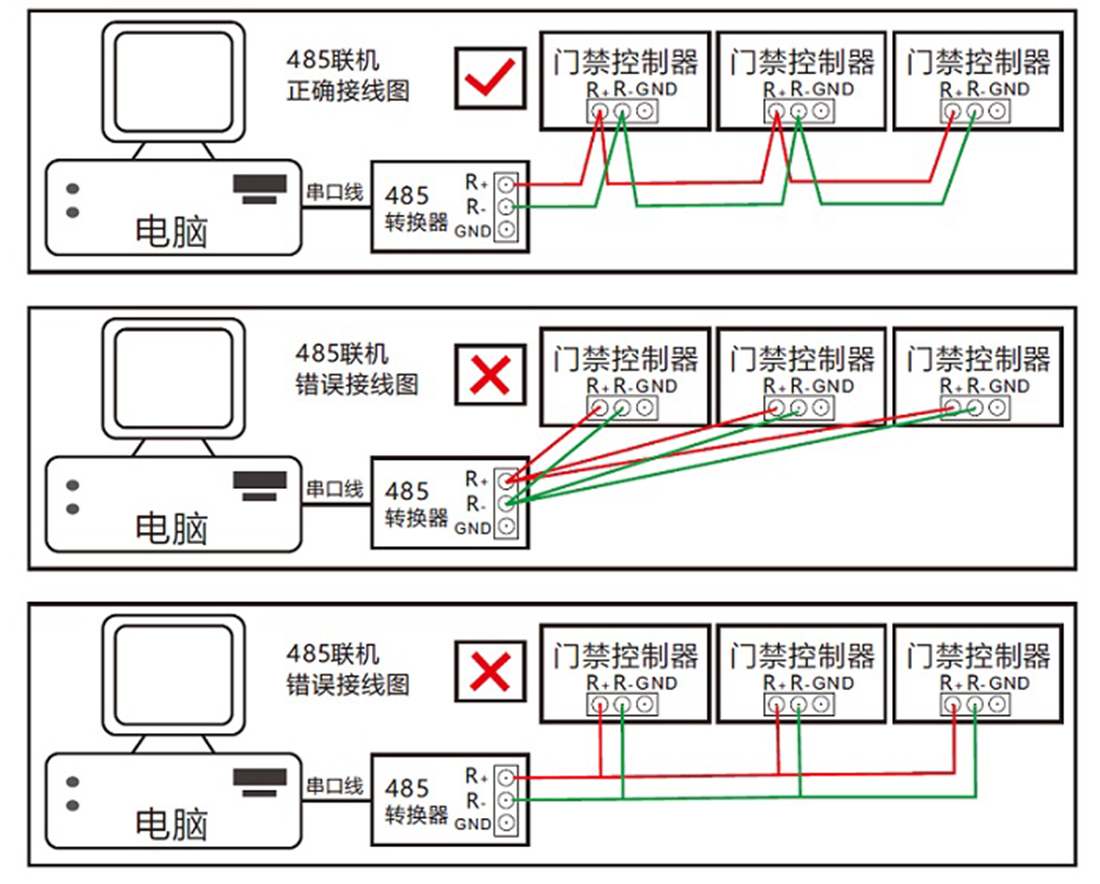 485联机
正确接线图

门禁控制器
R+ R- GND

门禁控制器
R+ R- GND

门禁控制器
R+ R- GND

电脑

串口线

485
转换器

R+
R-
GND

485联机
错误接线图

门禁控制器
R+ R- GND

门禁控制器
R+ R- GND

门禁控制器
R+ R- GND

电脑

串口线

485
转换器

R+
R-
GND

485联机
错误接线图

门禁控制器
R+ R- GND

门禁控制器
R+ R- GND

门禁控制器
R+ R- GND

电脑

串口线

485
转换器

R+
R-
GND