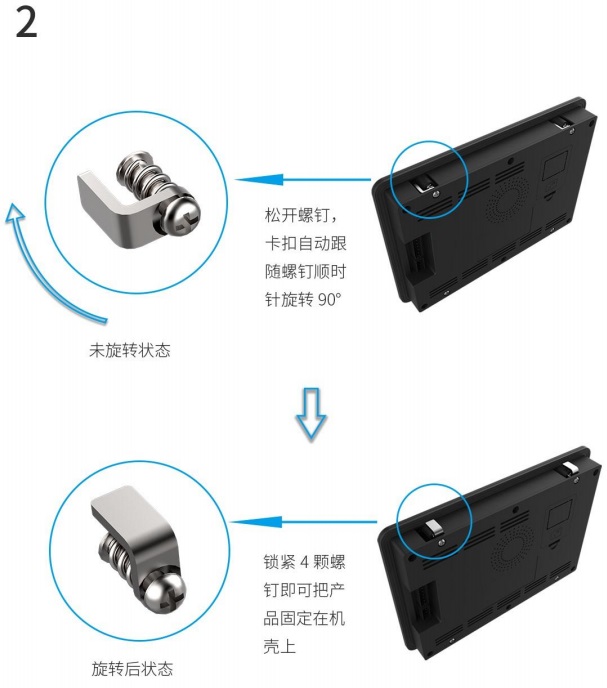 2

松开螺钉，卡扣自动跟随螺钉顺时针旋转 90°

未旋转状态

锁紧 4 颗螺钉即可把产品固定在机壳上

旋转后状态